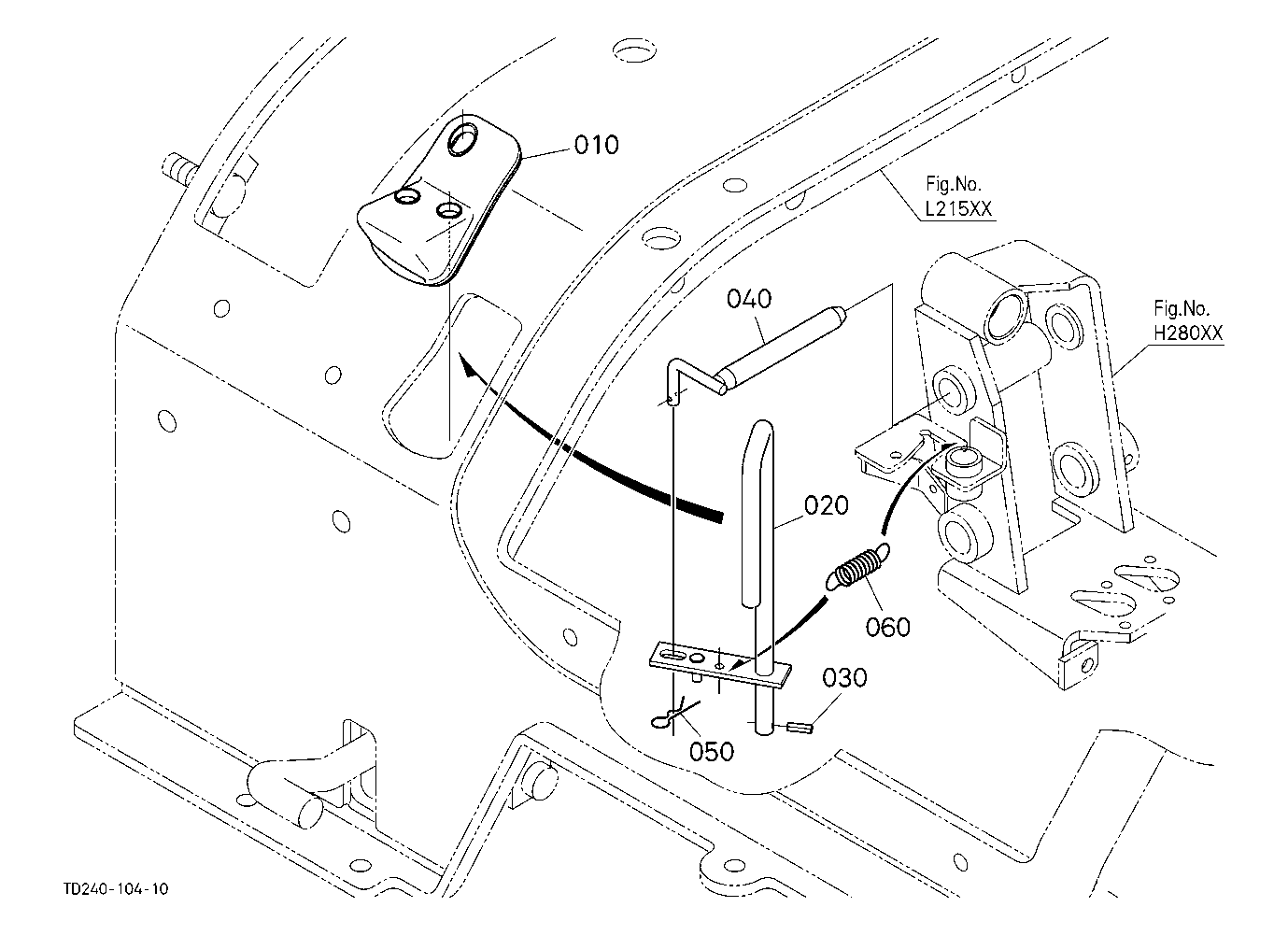 010

Fig.No.
L215XX

040

Fig.No.
H280XX

020

060

030

050

TD240-104-10